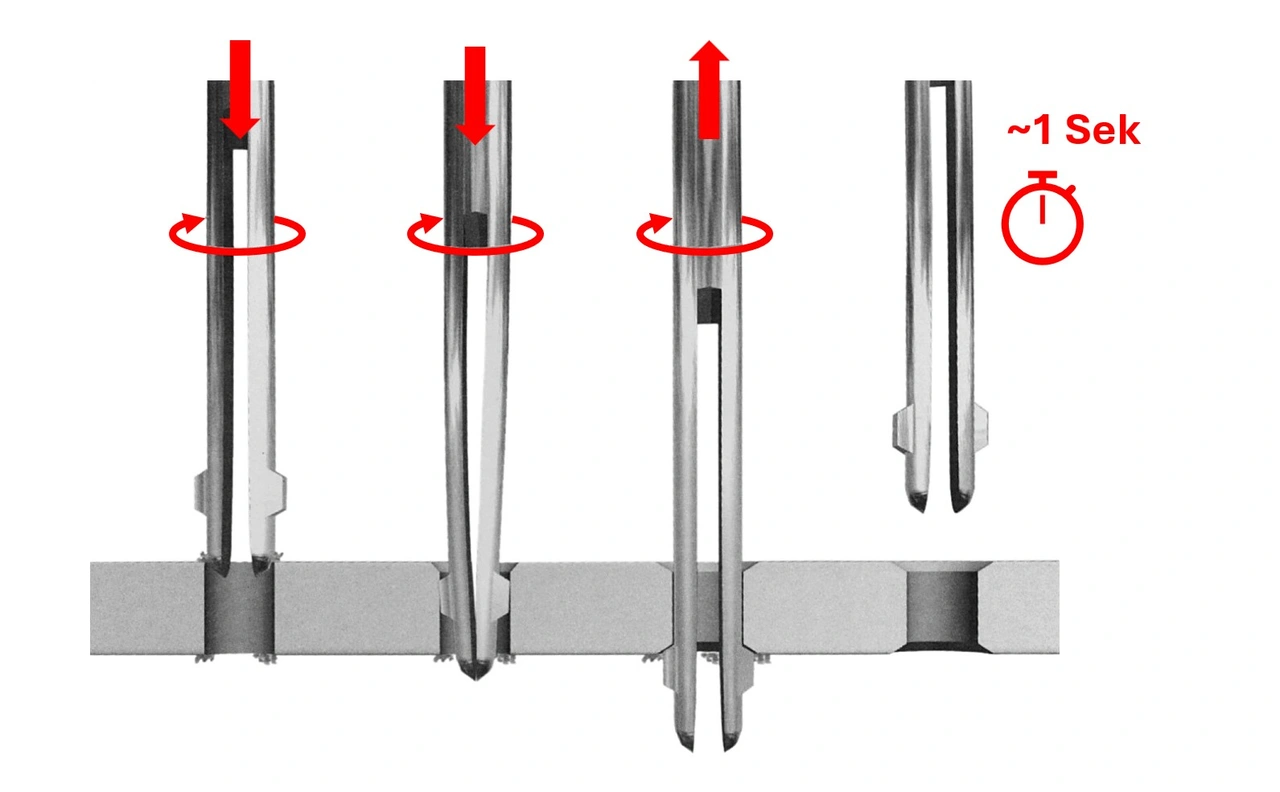 ~1 Sek