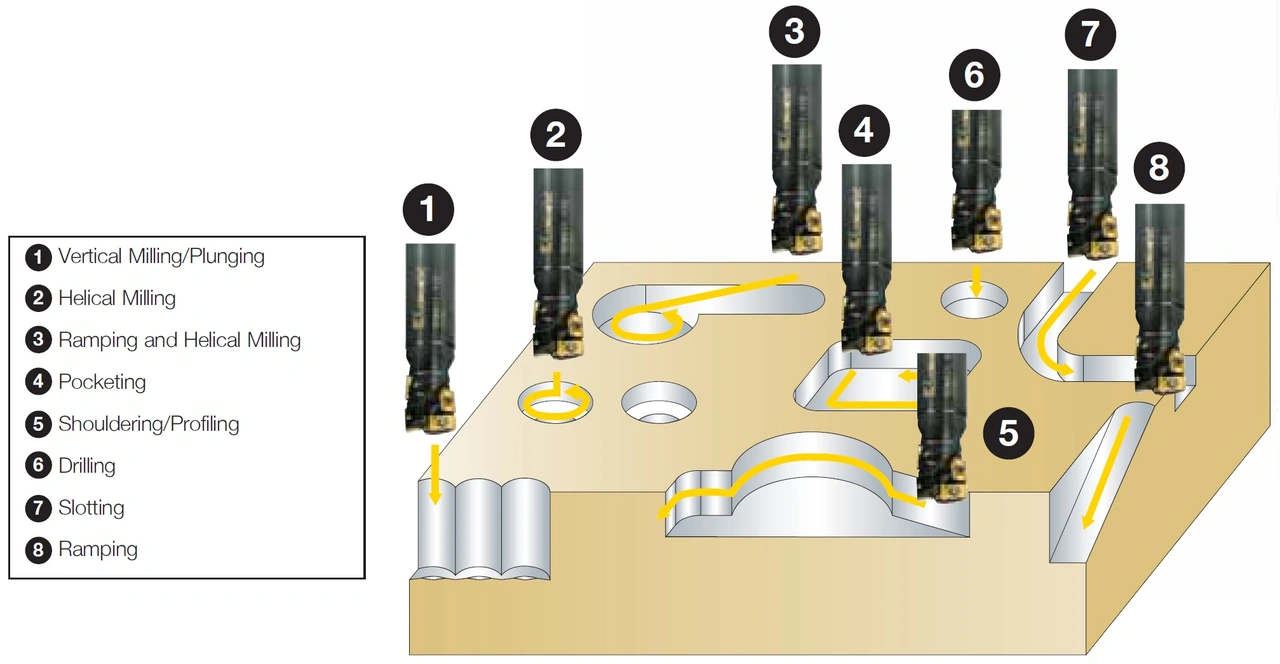 1 Vertical Milling/Plunging
2 Helical Milling
3 Ramping and Helical Milling
4 Pocketing
5 Shouldering/Profiling
6 Drilling
7 Slotting
8 Ramping

1

2

3

4

6

7

8

5